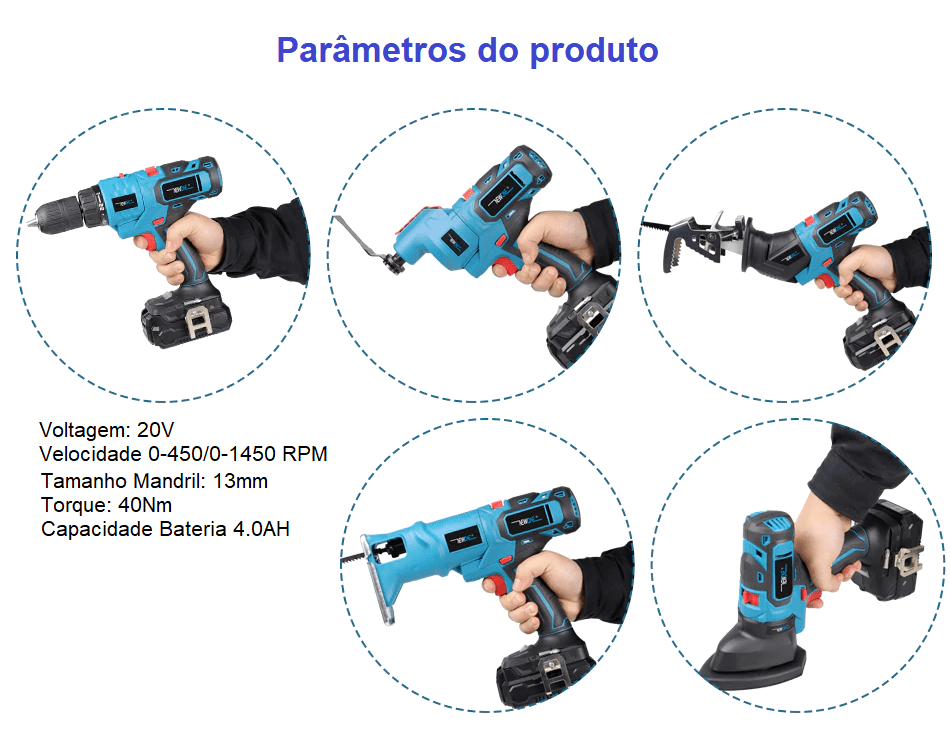 Parâmetros do produto

Voltagem: 20V
Velocidade 0-450/0-1450 RPM
Tamanho Mandril: 13mm
Torque: 40Nm
Capacidade Bateria 4.0AH